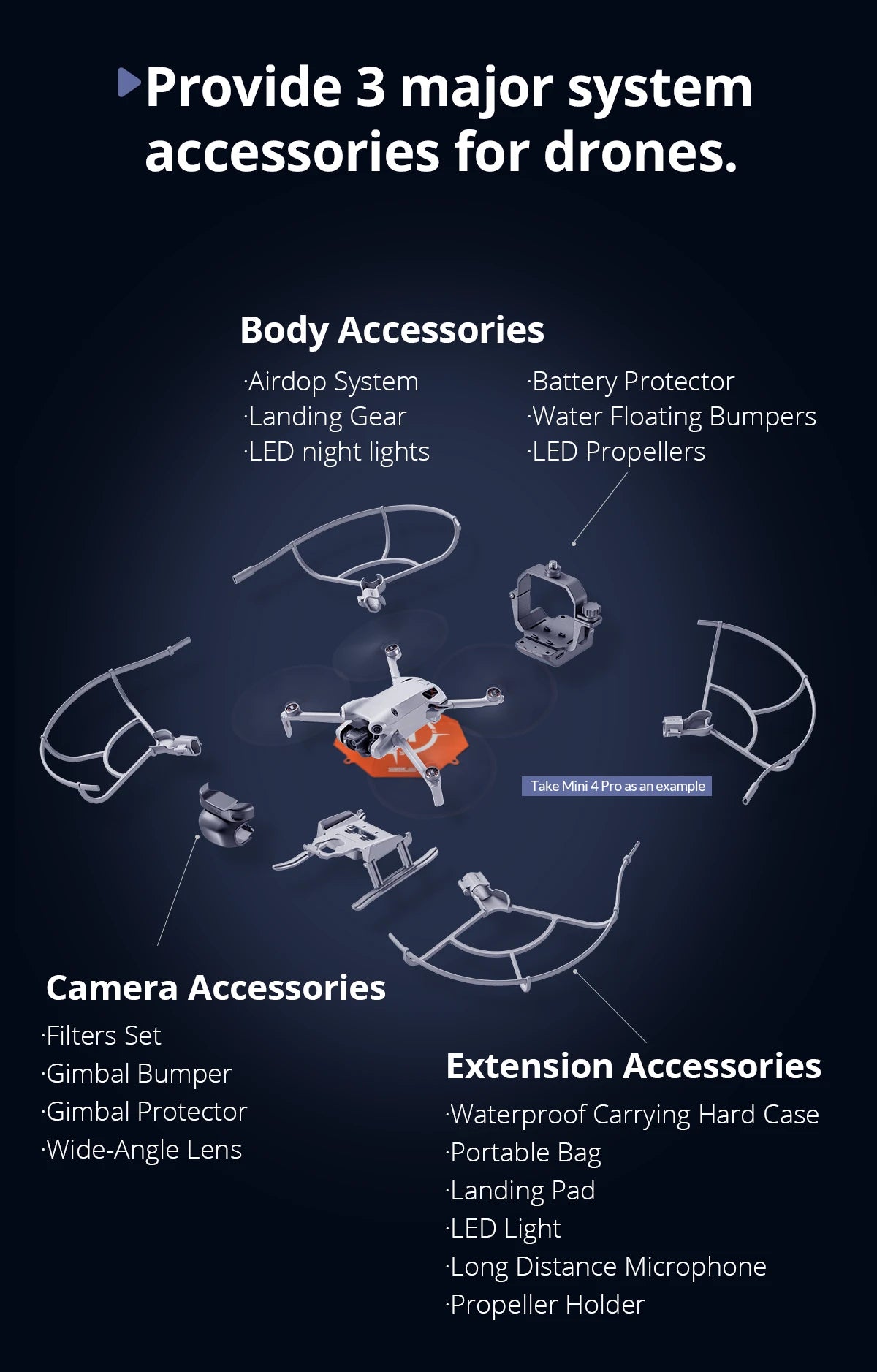 Provide 3 major system accessories for drones.

Body Accessories

·Airdop System
·Landing Gear
·LED night lights

·Battery Protector
·Water Floating Bumpers
·LED Propellers

Take Mini 4 Pro as an example

Camera Accessories

·Filters Set
·Gimbal Bumper
·Gimbal Protector
·Wide-Angle Lens

Extension Accessories

·Waterproof Carrying Hard Case
·Portable Bag
·Landing Pad
·LED Light
·Long Distance Microphone
·Propeller Holder