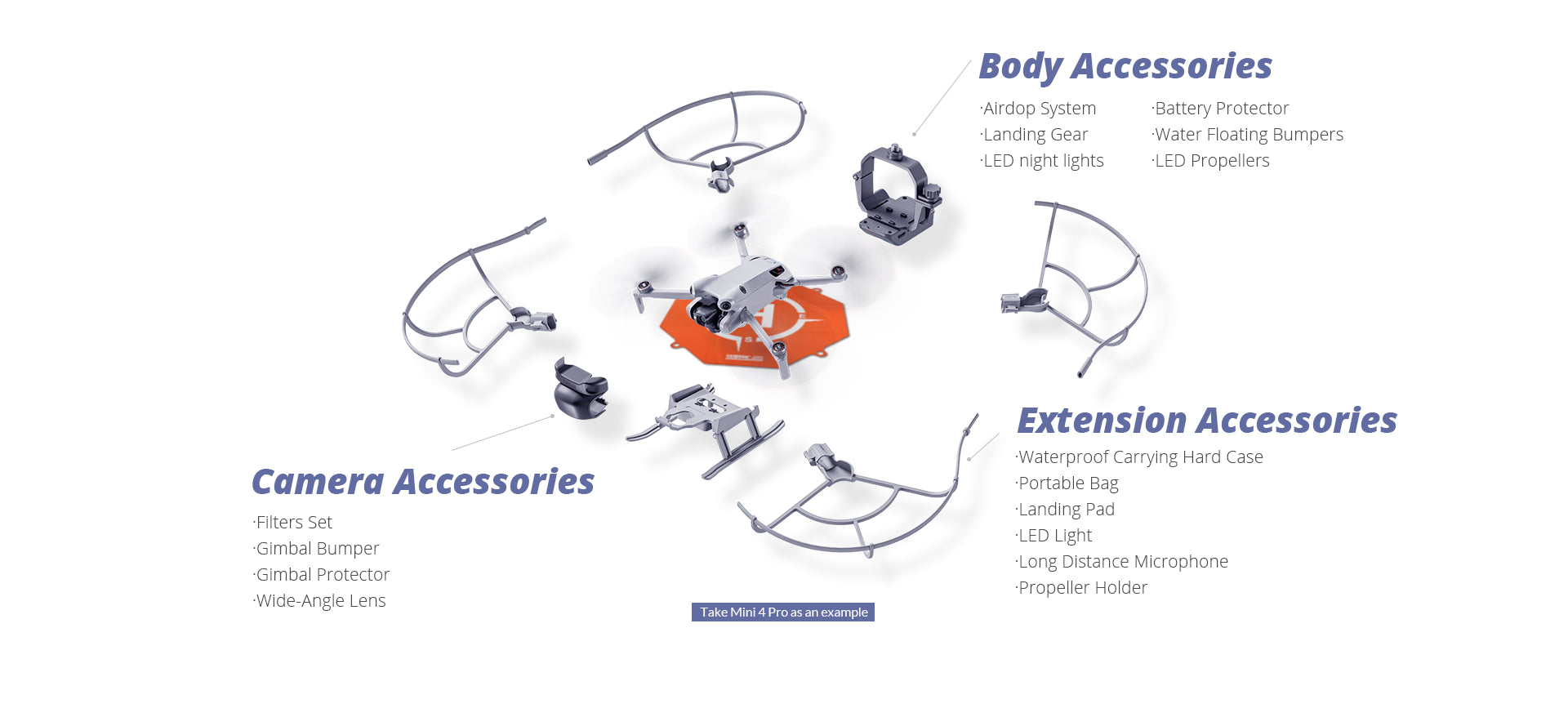 Body Accessories

·Airdop System
·Landing Gear
·LED night lights

·Battery Protector
·Water Floating Bumpers
·LED Propellers

Extension Accessories

·Waterproof Carrying Hard Case
·Portable Bag
·Landing Pad
·LED Light
·Long Distance Microphone
·Propeller Holder

Camera Accessories

·Filters Set
·Gimbal Bumper
·Gimbal Protector
·Wide-Angle Lens

Take Mini 4 Pro as an example